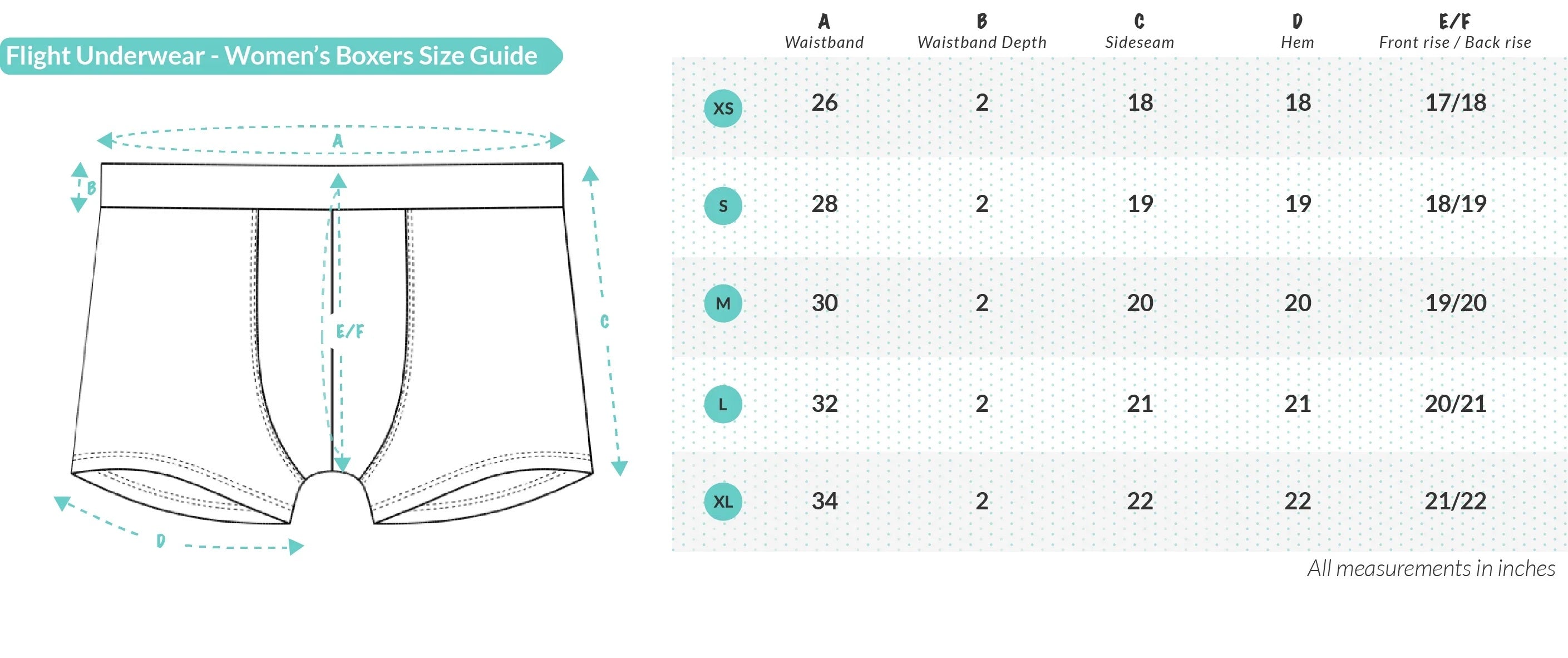 Flight Underwear - Women's Boxers Size Guide

A
B
E/F
C
D

|  | A Waistband | B Waistband Depth | C Sideseam | D Hem | E/F Front rise / Back rise |
|---|---|---|---|---|---|
| XS | 26 | 2 | 18 | 18 | 17/18 |
| S | 28 | 2 | 19 | 19 | 18/19 |
| M | 30 | 2 | 20 | 20 | 19/20 |
| L | 32 | 2 | 21 | 21 | 20/21 |
| XL | 34 | 2 | 22 | 22 | 21/22 |

All measurements in inches